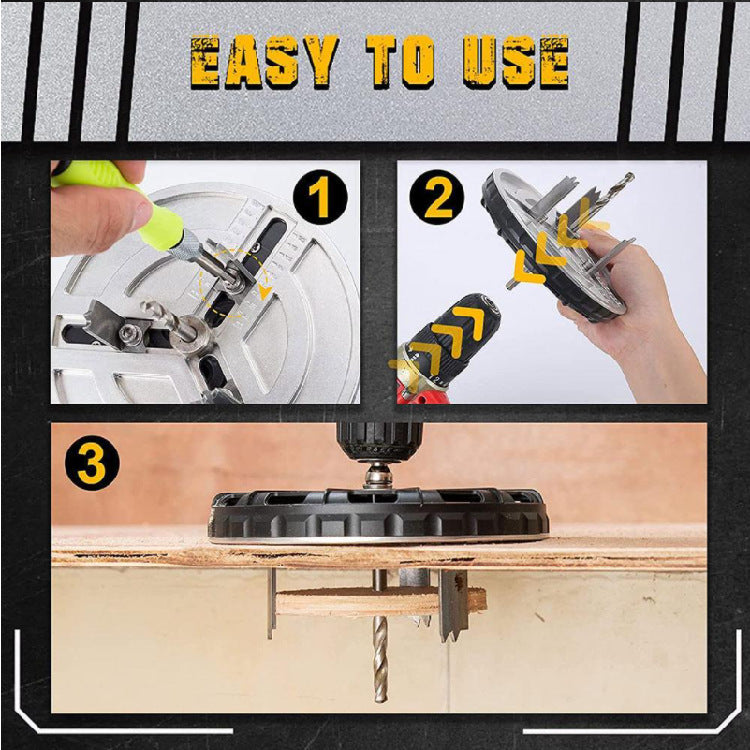 EASY TO USE

1

2

3