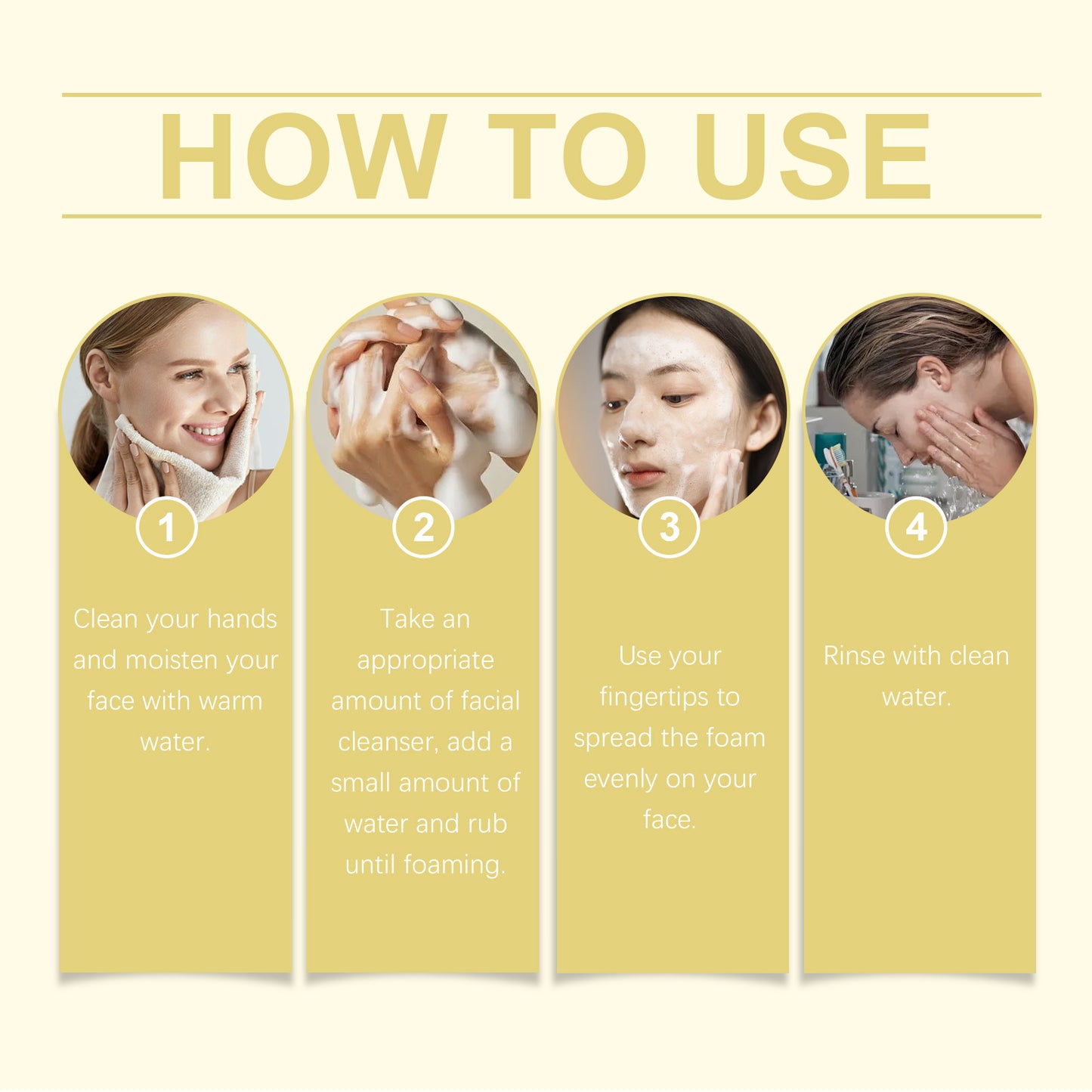 HOW TO USE

1

Clean your hands and moisten your face with warm water.

2

Take an appropriate amount of facial cleanser, add a small amount of water and rub until foaming.

3

Use your fingertips to spread the foam evenly on your face.

4

Rinse with clean water.