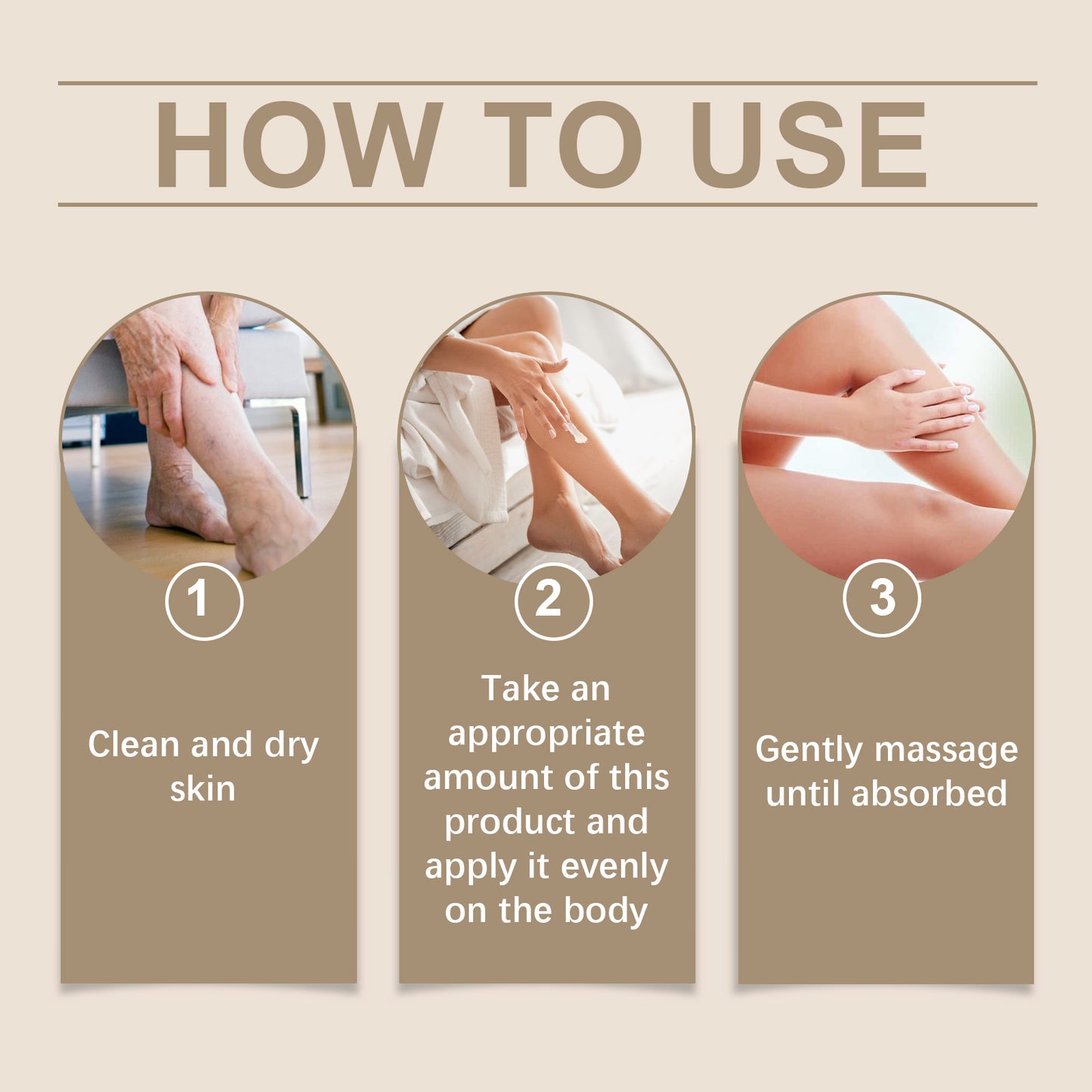 HOW TO USE

1

Clean and dry skin

2

Take an appropriate amount of this product and apply it evenly on the body

3

Gently massage until absorbed